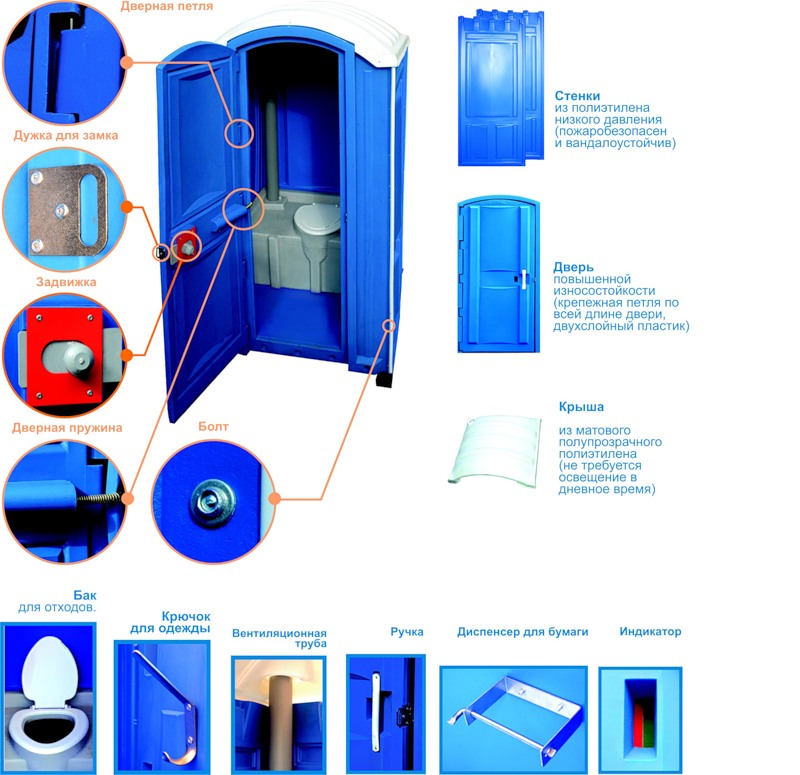 Дверная петля

Дужка для замка

Задвижка

Дверная пружина

Болт

Стенки
из полиэтилена низкого давления (пожаробезопасен и вандалоустойчив)

Дверь
повышенной износостойкости (крепежная петля по всей длине двери, двухслойный пластик)

Крыша
из матового полупрозрачного полиэтилена (не требуется освещение в дневное время)

Бак
для отходов.

Крючок для одежды

Вентиляционная труба

Ручка

Диспенсер для бумаги

Индикатор